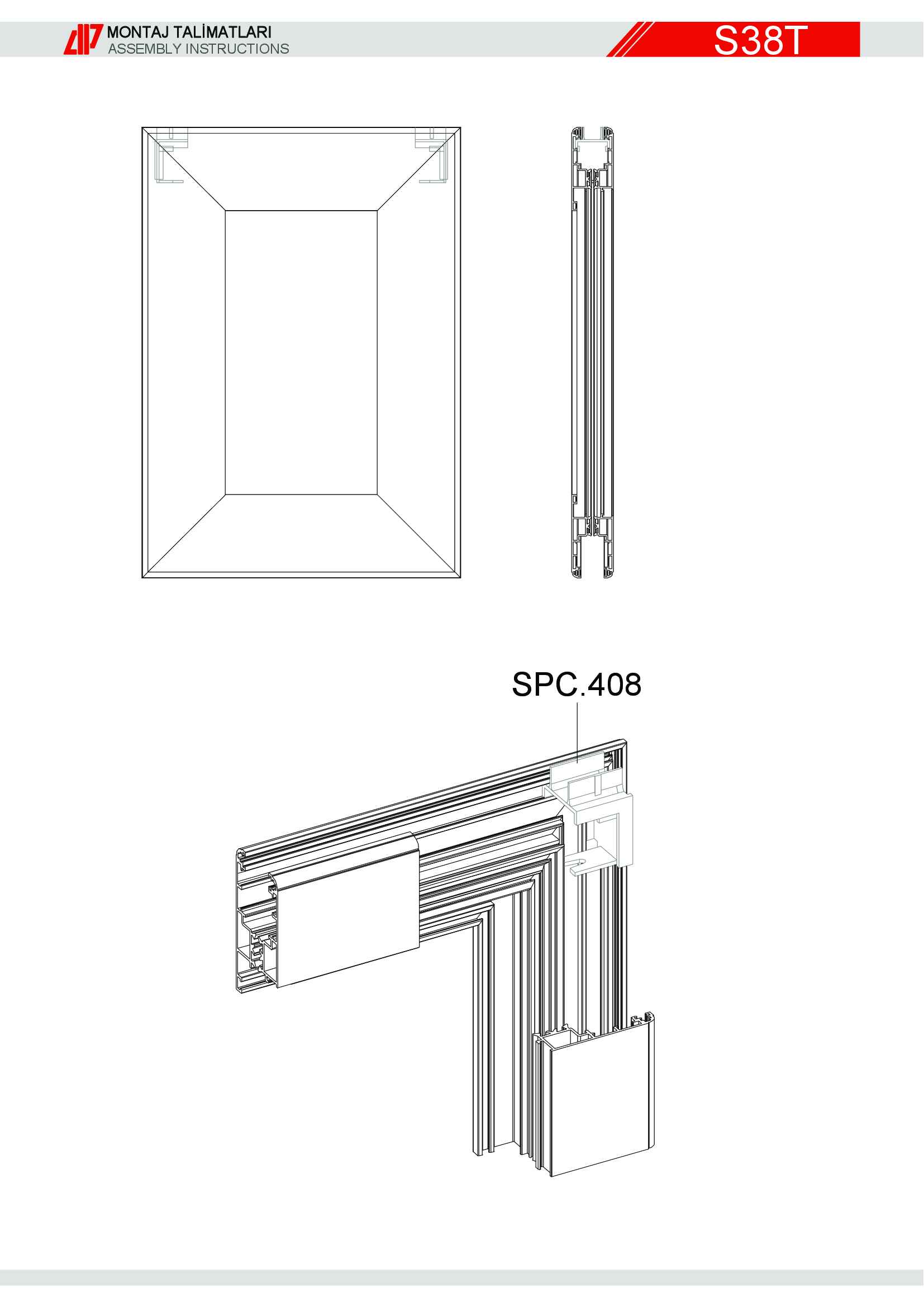 MONTAJ TALİMATLARI
ASSEMBLY INSTRUCTIONS

S38T

SPC.408